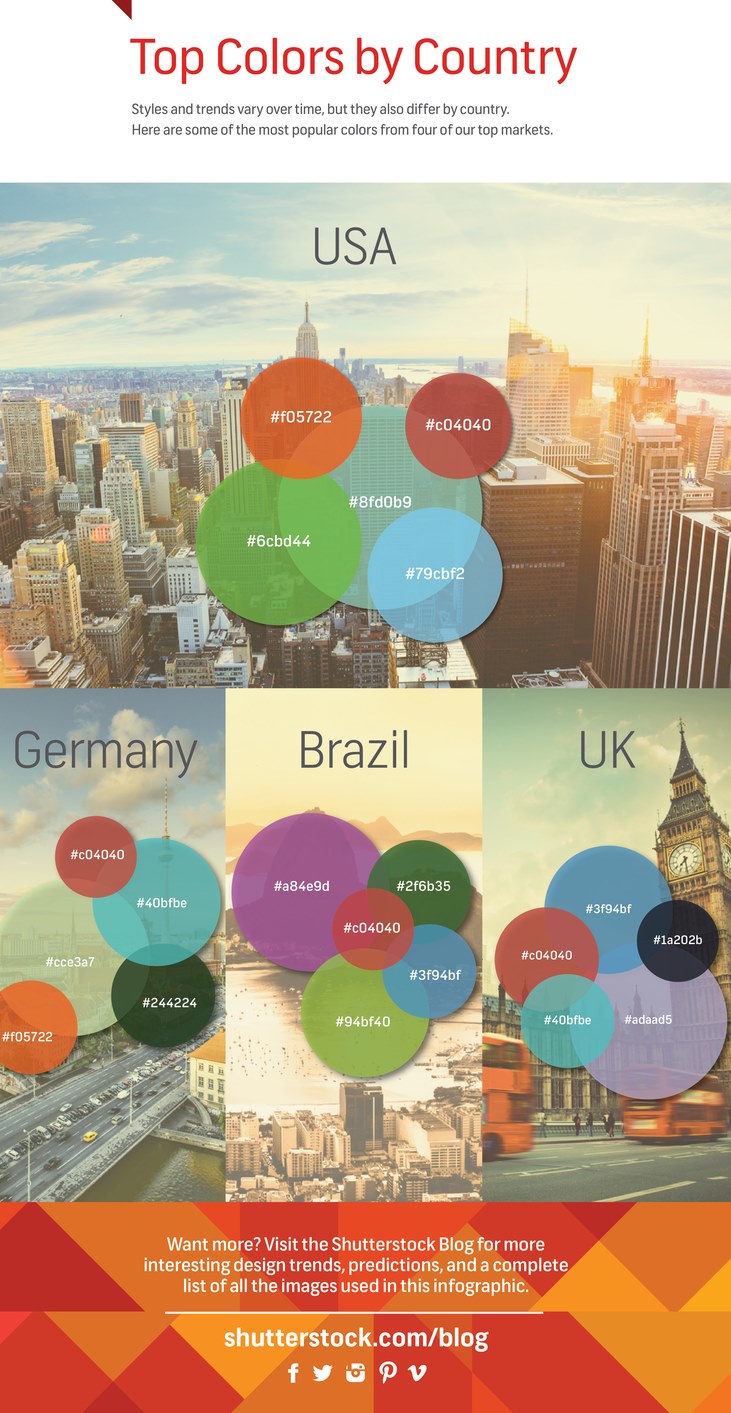 Top Colors by Country

Styles and trends vary over time, but they also differ by country. Here are some of the most popular colors from four of our top markets.

USA

#f05722
#c04040
#8fd0b9
#6cbd44
#79cbf2

Germany

#c04040
#40bfbe
#cce3a7
#244224
#f05722

Brazil

#a84e9d
#2f6b35
#c04040
#3f94bf
#94bf40

UK

#3f94bf
#1a202b
#c04040
#40bfbe
#adaad5

Want more? Visit the Shutterstock Blog for more interesting design trends, predictions, and a complete list of all the images used in this infographic.

shutterstock.com/blog